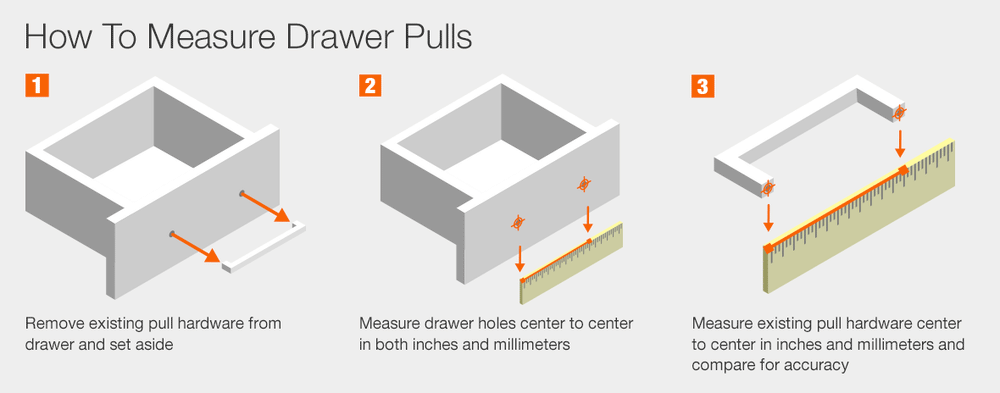 How To Measure Drawer Pulls

1

Remove existing pull hardware from drawer and set aside

2

Measure drawer holes center to center in both inches and millimeters

3

Measure existing pull hardware center to center in inches and millimeters and compare for accuracy