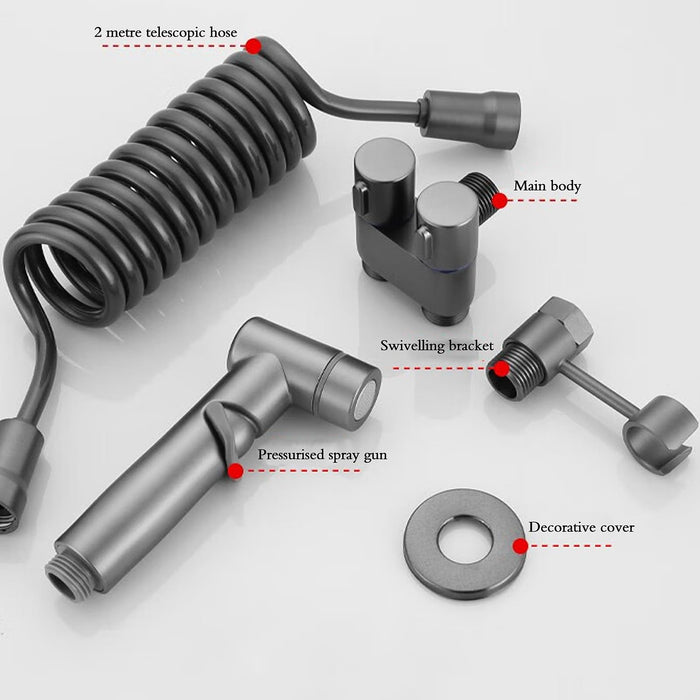 2 metre telescopic hose

Main body

Swivelling bracket

Pressurised spray gun

Decorative cover