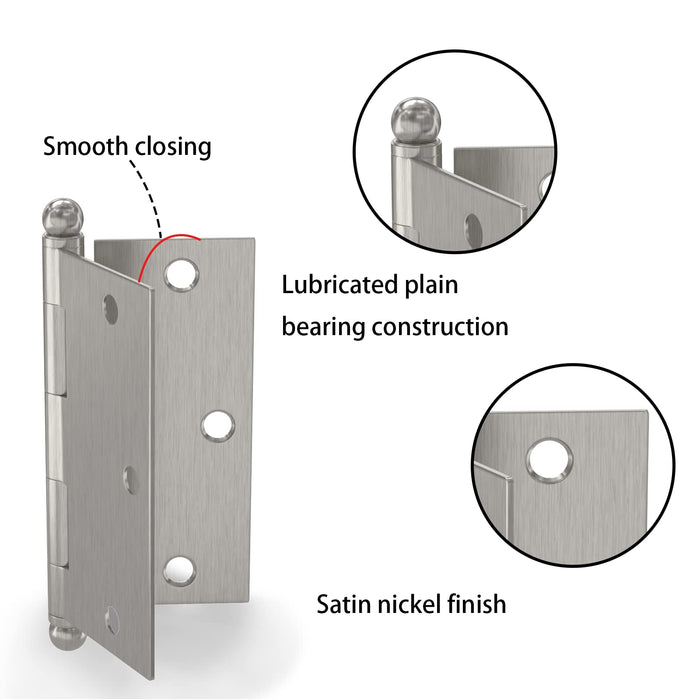 Smooth closing

Lubricated plain bearing construction

Satin nickel finish