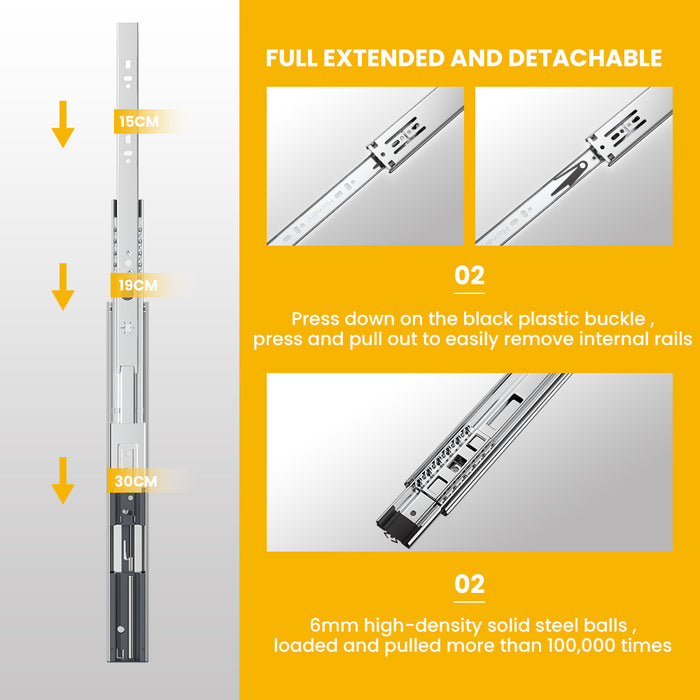 15CM

19CM

30CM

FULL EXTENDED AND DETACHABLE

02

Press down on the black plastic buckle , press and pull out to easily remove internal rails

02

6mm high-density solid steel balls , loaded and pulled more than 100,000 times