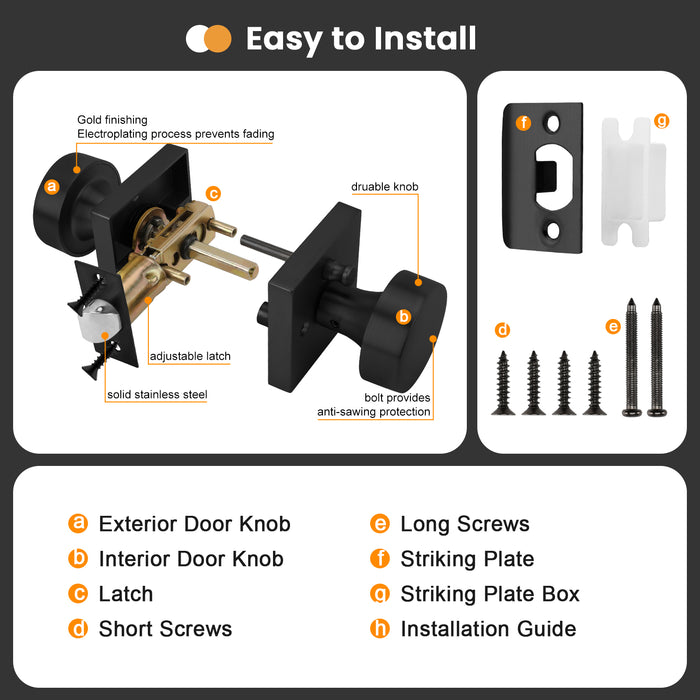 Easy to Install

Gold finishing
Electroplating process prevents fading

a

c

druable knob

b

adjustable latch

solid stainless steel

bolt provides
anti-sawing protection

f

g

d

e

a Exterior Door Knob
b Interior Door Knob
c Latch
d Short Screws

e Long Screws
f Striking Plate
g Striking Plate Box
h Installation Guide