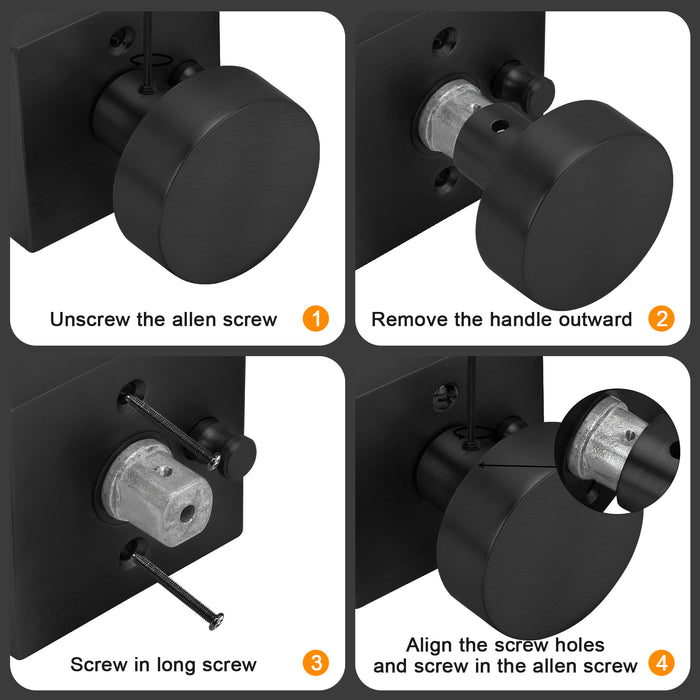 Unscrew the allen screw 1

Remove the handle outward 2

Screw in long screw 3

Align the screw holes and screw in the allen screw 4