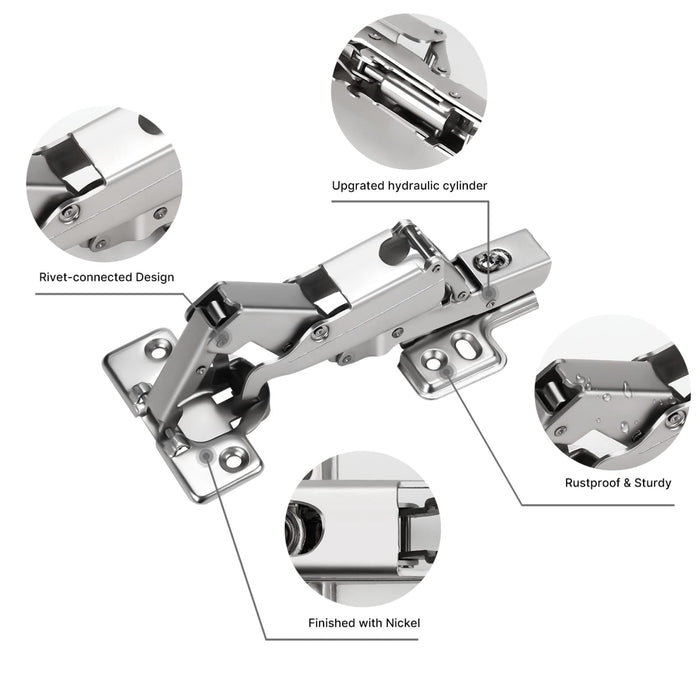 Upgrated hydraulic cylinder

Rivet-connected Design

Rustproof & Sturdy

Finished with Nickel