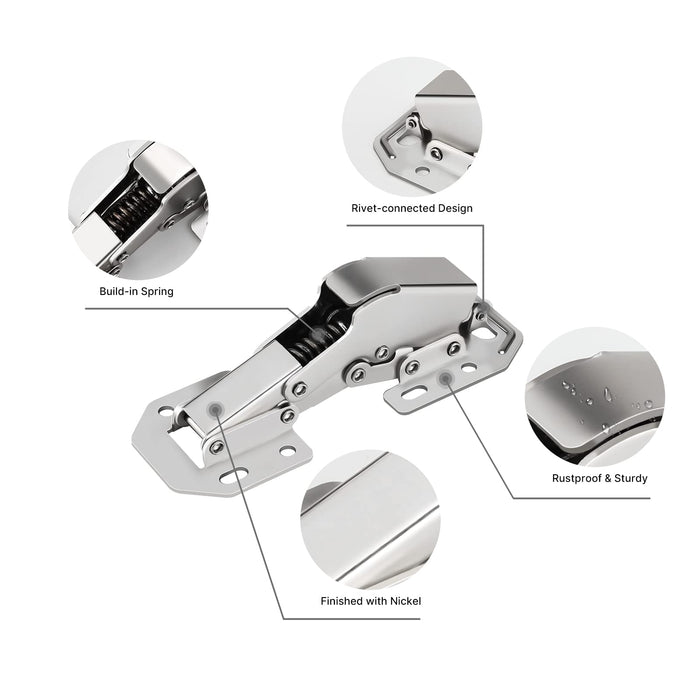 Rivet-connected Design

Build-in Spring

Rustproof & Sturdy

Finished with Nickel