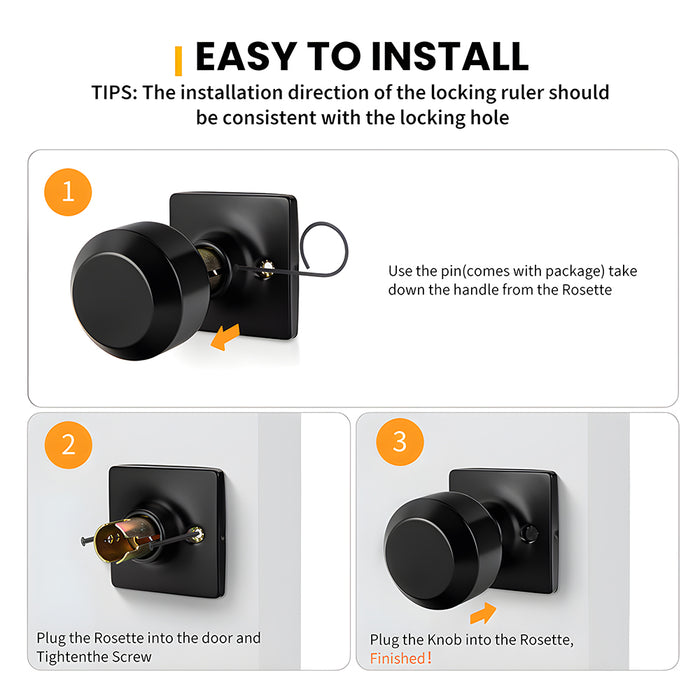 EASY TO INSTALL

TIPS: The installation direction of the locking ruler should be consistent with the locking hole

1

Use the pin(comes with package) take down the handle from the Rosette

2

Plug the Rosette into the door and Tightenthe Screw

3

Plug the Knob into the Rosette, Finished!