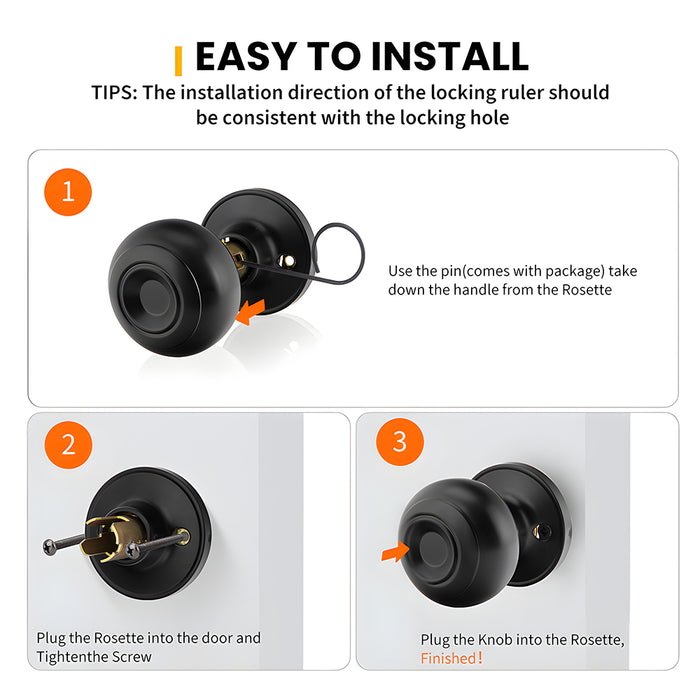 EASY TO INSTALL

TIPS: The installation direction of the locking ruler should be consistent with the locking hole

1

Use the pin(comes with package) take down the handle from the Rosette

2

Plug the Rosette into the door and Tightenthe Screw

3

Plug the Knob into the Rosette, Finished!