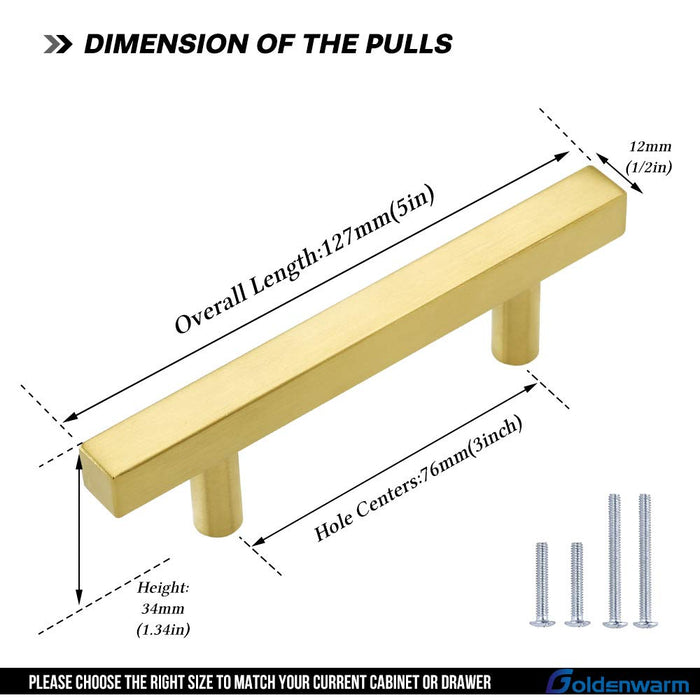 DIMENSION OF THE PULLS

12mm
(1/2in)

Overall Length:127mm(5in)

Hole Centers:76mm(3inch)

Height:
34mm
(1.34in)

PLEASE CHOOSE THE RIGHT SIZE TO MATCH YOUR CURRENT CABINET OR DRAWER

Goldenwarm