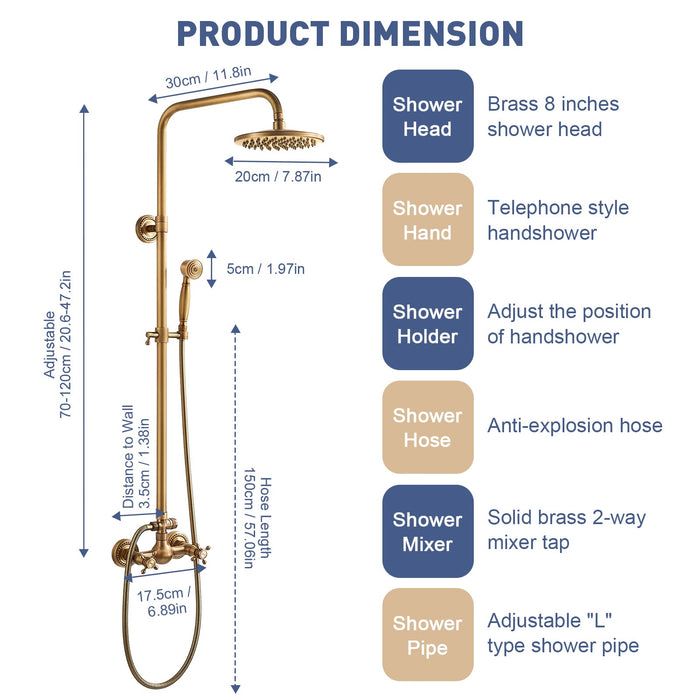 PRODUCT DIMENSION

30cm / 11.8in

20cm / 7.87in

5cm / 1.97in

Adjustable
70-120cm / 20.6-47.2in

Distance to Wall
3.5cm / 1.38in

Hose Length
150cm / 57.06in

17.5cm / 6.89in

Shower Head
Brass 8 inches shower head

Shower Hand
Telephone style handshower

Shower Holder
Adjust the position of handshower

Shower Hose
Anti-explosion hose

Shower Mixer
Solid brass 2-way mixer tap

Shower Pipe
Adjustable "L" type shower pipe