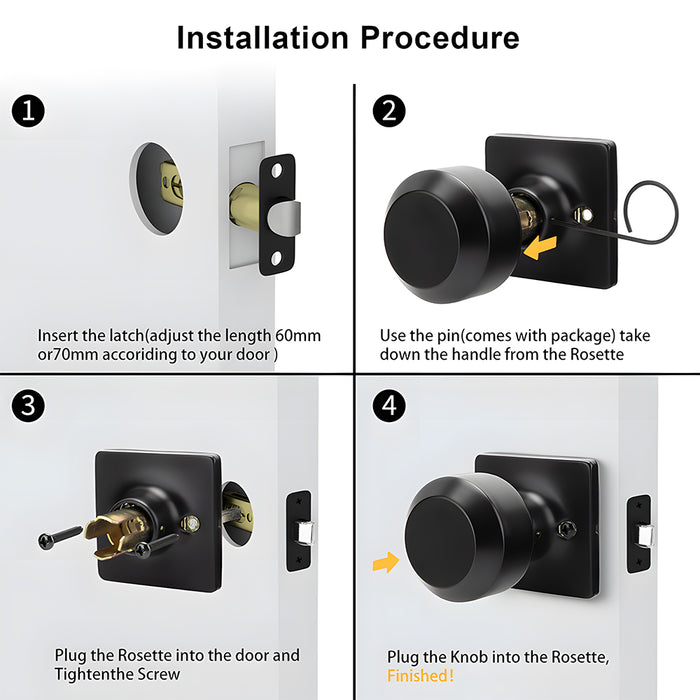 Installation Procedure

1

Insert the latch(adjust the length 60mm or70mm accoriding to your door )

2

Use the pin(comes with package) take down the handle from the Rosette

3

Plug the Rosette into the door and Tightenthe Screw

4

Plug the Knob into the Rosette, Finished!