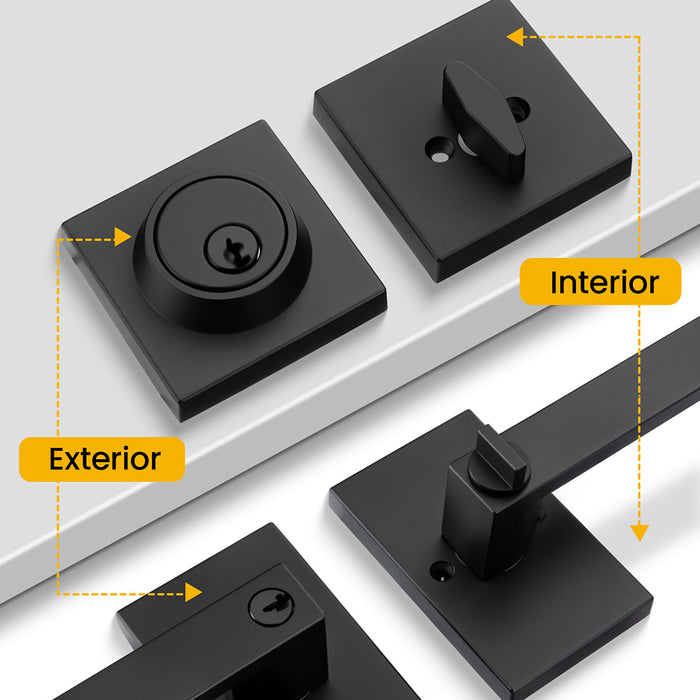 Interior

Exterior