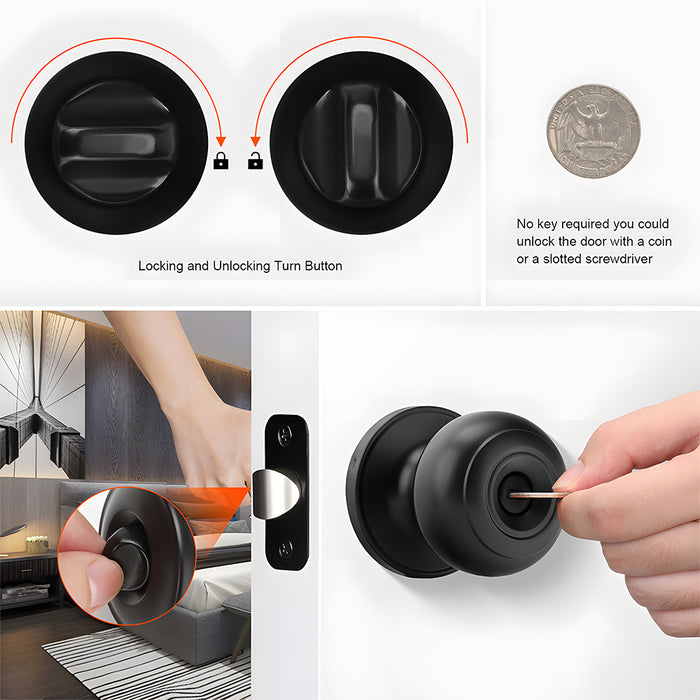 Locking and Unlocking Turn Button

No key required you could unlock the door with a coin or a slotted screwdriver