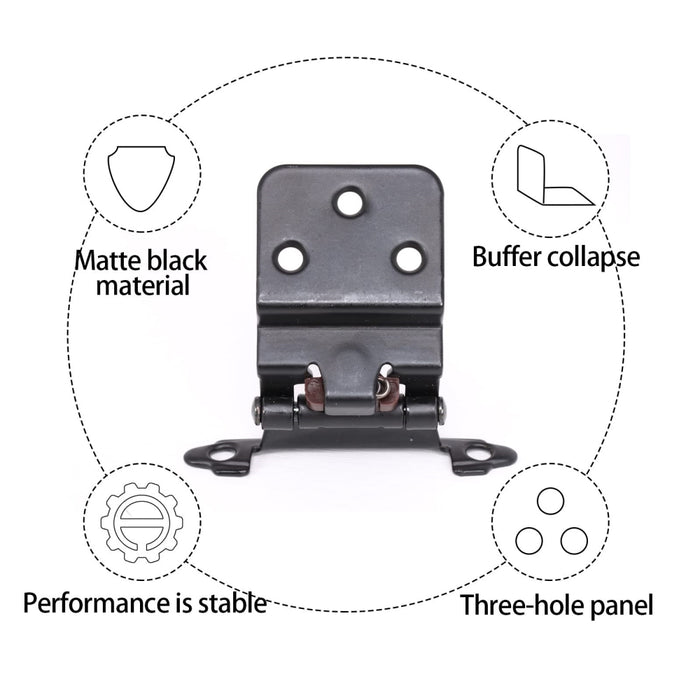 Matte black material

Buffer collapse

Performance is stable

Three-hole panel