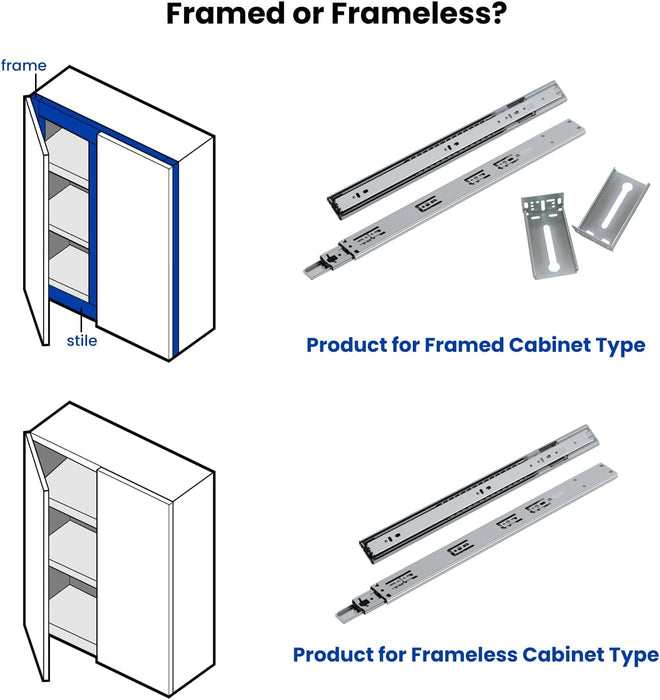 Framed or Frameless?

frame

stile

Product for Framed Cabinet Type

Product for Frameless Cabinet Type