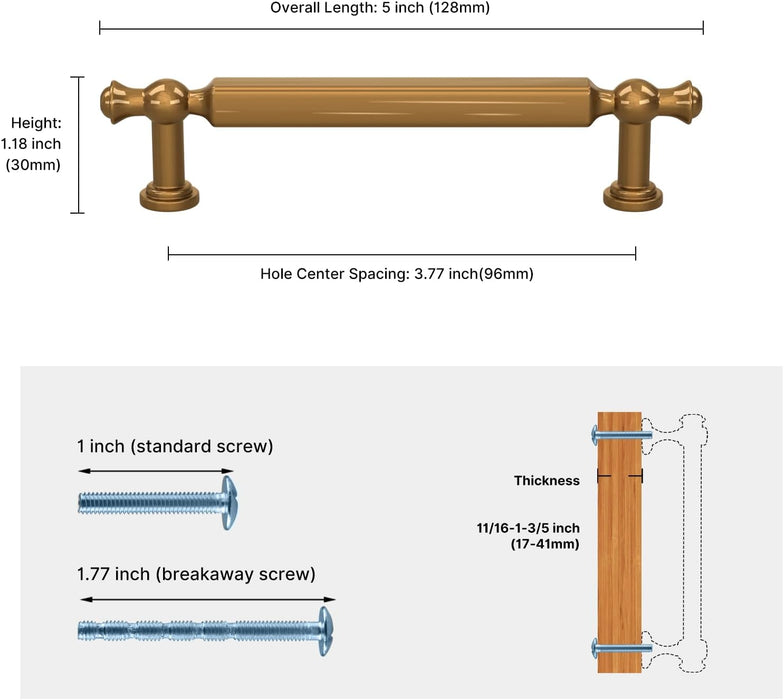 Overall Length: 5 inch (128mm)

Height:
1.18 inch
(30mm)

Hole Center Spacing: 3.77 inch(96mm)

1 inch (standard screw)

1.77 inch (breakaway screw)

Thickness

11/16-1-3/5 inch
(17-41mm)