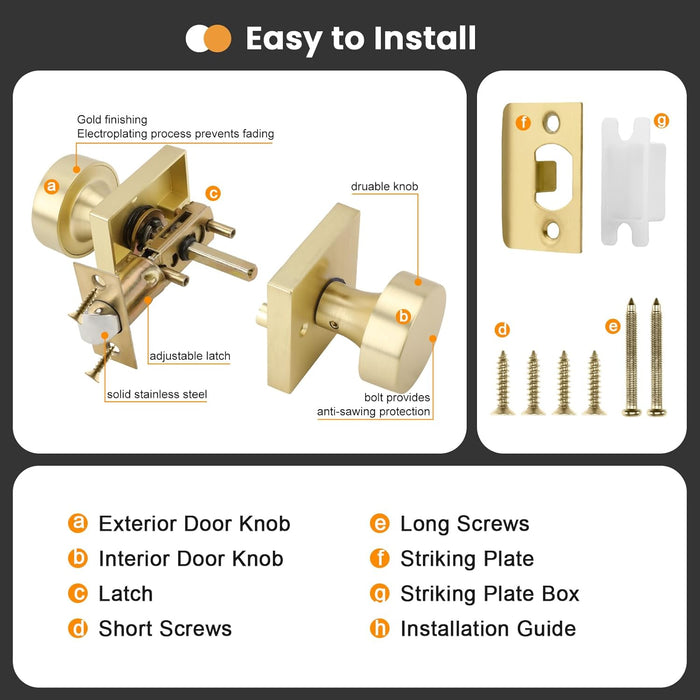 Easy to Install

Gold finishing
Electroplating process prevents fading

a

c

druable knob

b

adjustable latch

solid stainless steel

bolt provides
anti-sawing protection

f

g

d

e

a Exterior Door Knob
b Interior Door Knob
c Latch
d Short Screws

e Long Screws
f Striking Plate
g Striking Plate Box
h Installation Guide