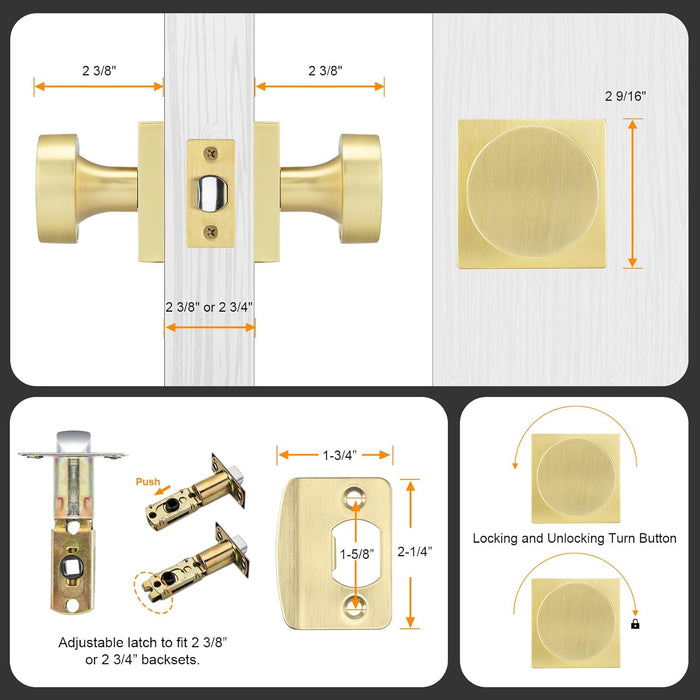 2 3/8"

2 3/8"

2 9/16"

2 3/8" or 2 3/4"

Push

1-3/4"

1-5/8"

2-1/4"

Adjustable latch to fit 2 3/8" or 2 3/4" backsets.

Locking and Unlocking Turn Button