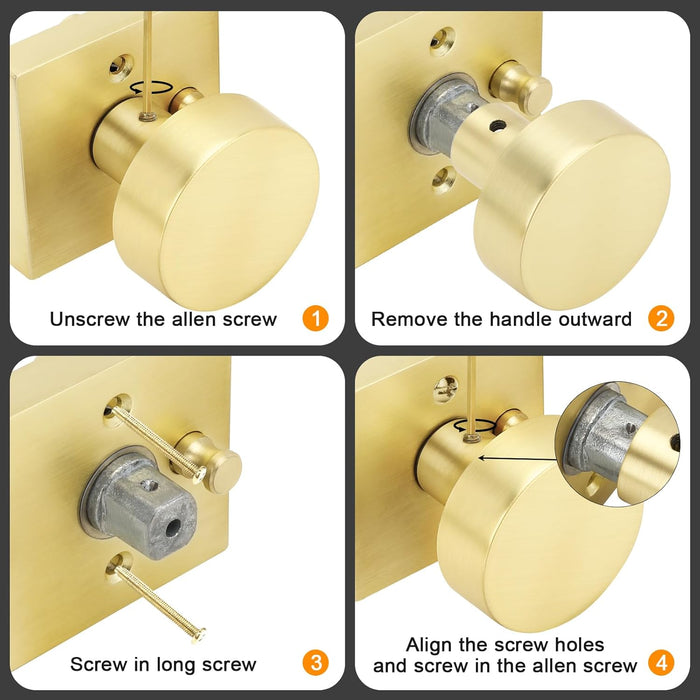 Unscrew the allen screw 1

Remove the handle outward 2

Screw in long screw 3

Align the screw holes and screw in the allen screw 4