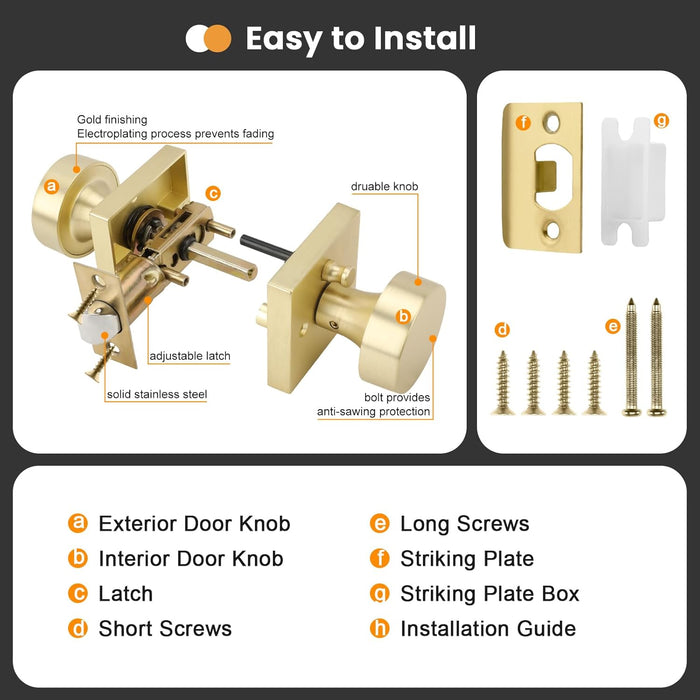 Easy to Install

Gold finishing
Electroplating process prevents fading

a

c

druable knob

b

adjustable latch

solid stainless steel

bolt provides
anti-sawing protection

f

g

d

e

a Exterior Door Knob
b Interior Door Knob
c Latch
d Short Screws

e Long Screws
f Striking Plate
g Striking Plate Box
h Installation Guide