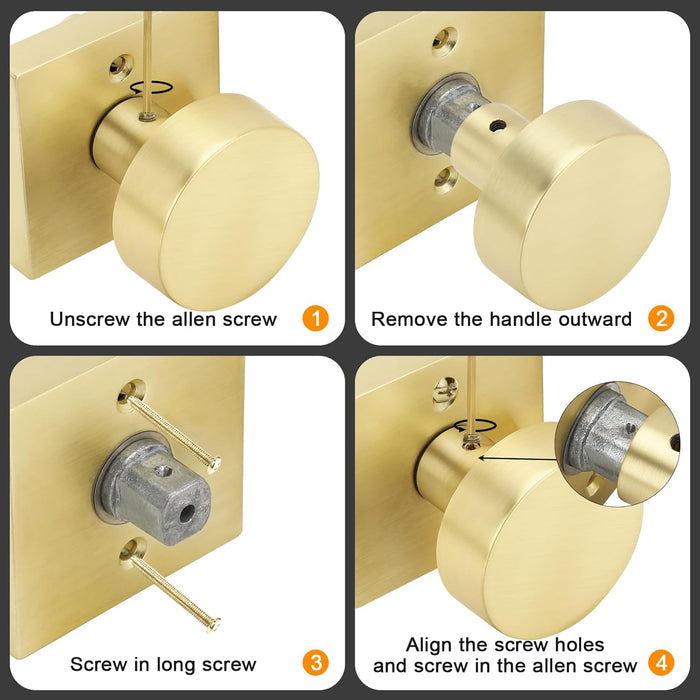 Unscrew the allen screw 1

Remove the handle outward 2

Screw in long screw 3

Align the screw holes and screw in the allen screw 4