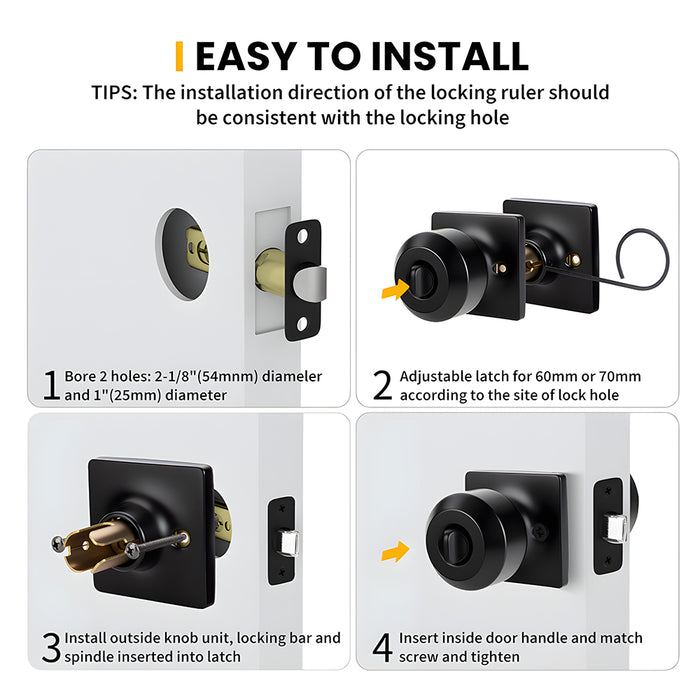 EASY TO INSTALL

TIPS: The installation direction of the locking ruler should be consistent with the locking hole

1 Bore 2 holes: 2-1/8"(54mnm) diameler and 1"(25mm) diameter

2 Adjustable latch for 60mm or 70mm according to the site of lock hole

3 Install outside knob unit, locking bar and spindle inserted into latch

4 Insert inside door handle and match screw and tighten