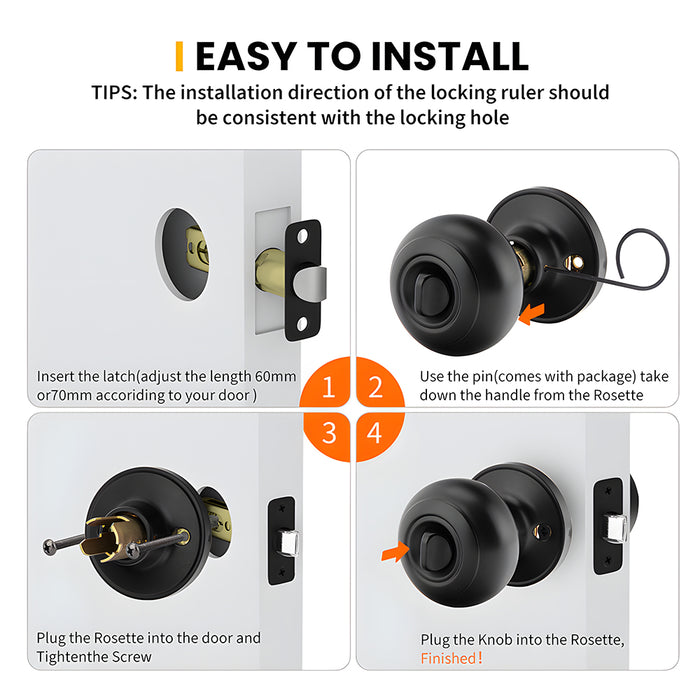 EASY TO INSTALL

TIPS: The installation direction of the locking ruler should be consistent with the locking hole

Insert the latch(adjust the length 60mm or70mm accoriding to your door )

1

2

Use the pin(comes with package) take down the handle from the Rosette

3

4

Plug the Rosette into the door and Tightenthe Screw

Plug the Knob into the Rosette, Finished!