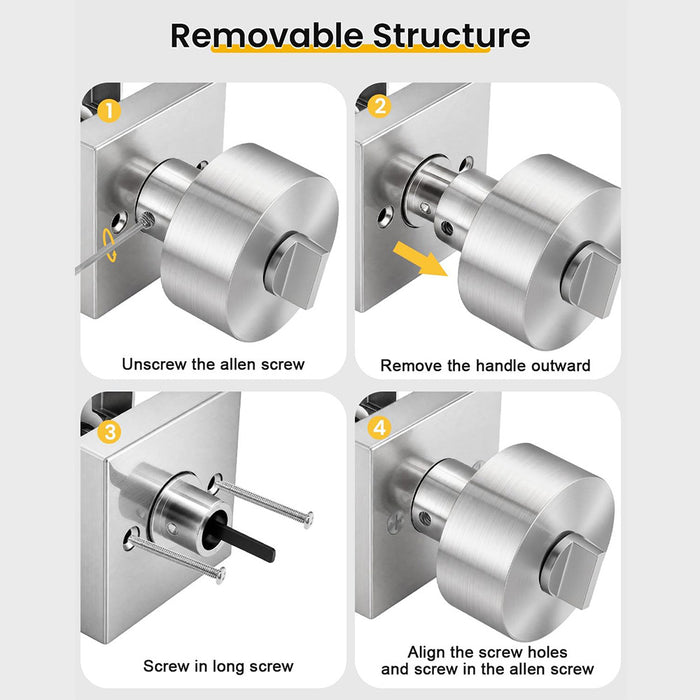 Removable Structure

1

Unscrew the allen screw

2

Remove the handle outward

3

Screw in long screw

4

Align the screw holes and screw in the allen screw