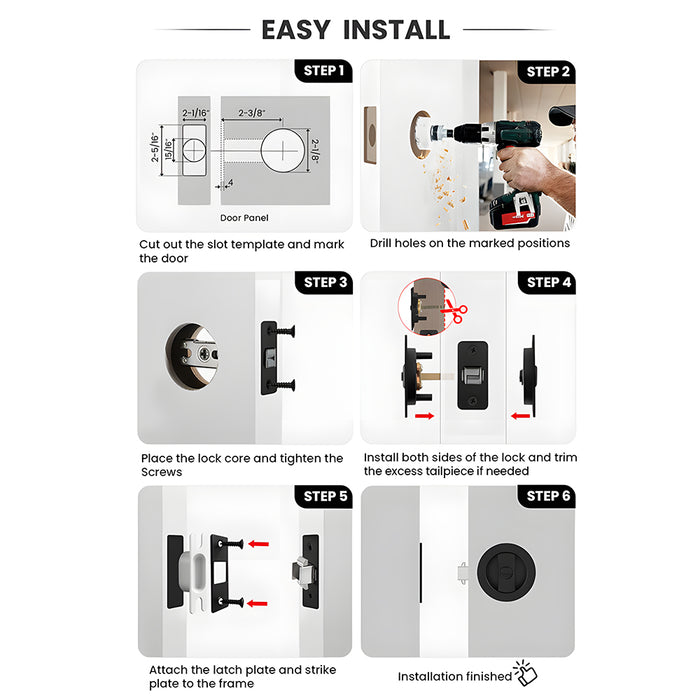 EASY INSTALL

STEP 1

2-1/16"

2-3/8"

2-5/16"

15/16"

2-1/8"

4

Door Panel

Cut out the slot template and mark the door

STEP 2

Drill holes on the marked positions

STEP 3

Place the lock core and tighten the Screws

STEP 4

Install both sides of the lock and trim the excess tailpiece if needed

STEP 5

Attach the latch plate and strike plate to the frame

STEP 6

Installation finished