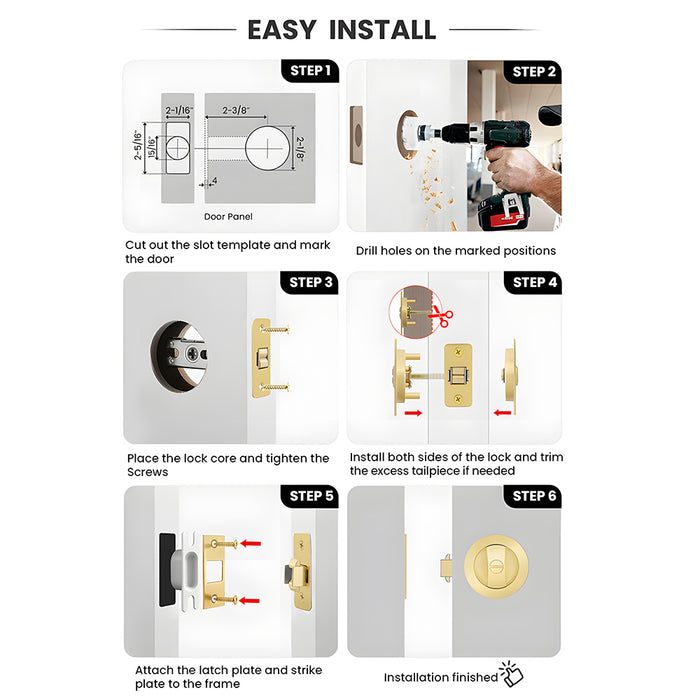 EASY INSTALL

STEP 1

2-1/16"

2-3/8"

2-5/16"

15/16"

2-1/8"

4

Door Panel

Cut out the slot template and mark the door

STEP 2

Drill holes on the marked positions

STEP 3

Place the lock core and tighten the Screws

STEP 4

Install both sides of the lock and trim the excess tailpiece if needed

STEP 5

Attach the latch plate and strike plate to the frame

STEP 6

Installation finished