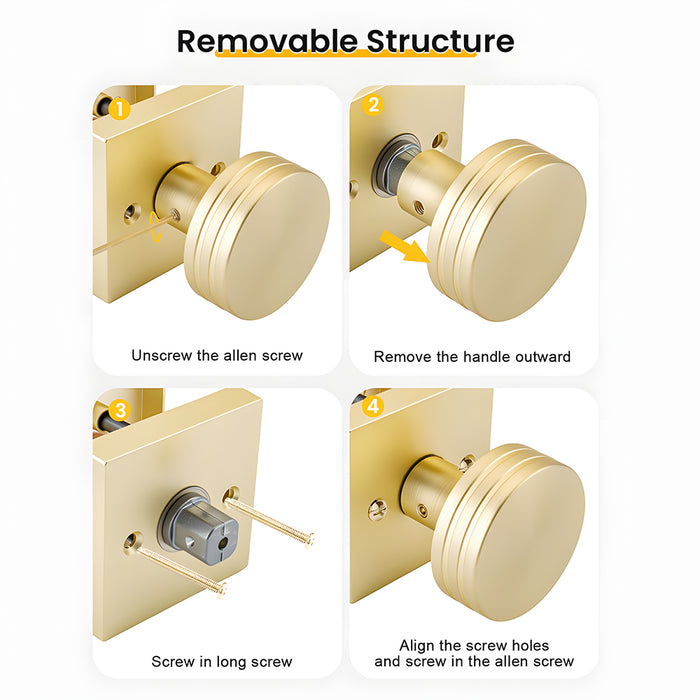 Removable Structure

1

Unscrew the allen screw

2

Remove the handle outward

3

Screw in long screw

4

Align the screw holes and screw in the allen screw