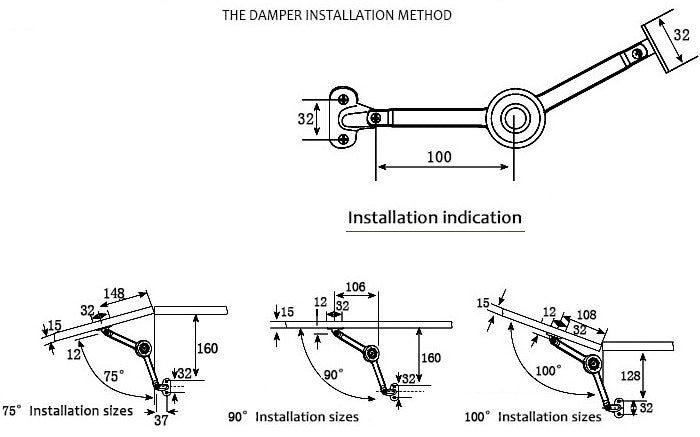 THE DAMPER INSTALLATION METHOD

32

32

100

Installation indication

148
32
15
12
75°
160
32
37
75° Installation sizes

15
12
32
106
90°
160
32
90° Installation sizes

15
12
108
32
100°
128
32
100° Installation sizes