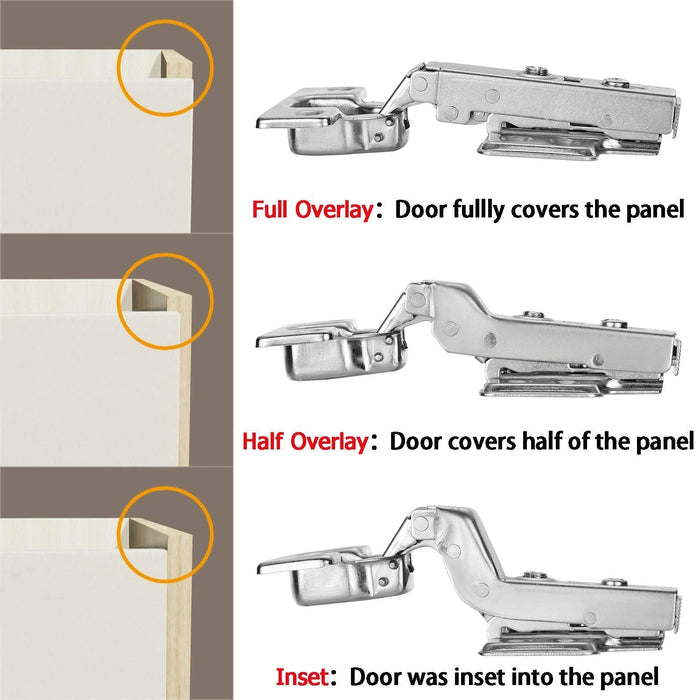 Full Overlay: Door fullly covers the panel

Half Overlay: Door covers half of the panel

Inset: Door was inset into the panel