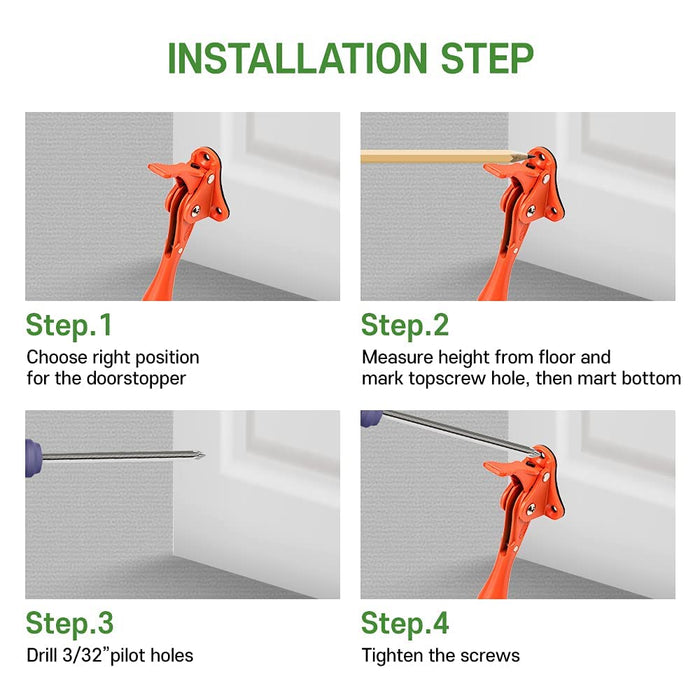 INSTALLATION STEP

Step.1
Choose right position for the doorstopper

Step.2
Measure height from floor and mark topscrew hole, then mart bottom

Step.3
Drill 3/32"pilot holes

Step.4
Tighten the screws