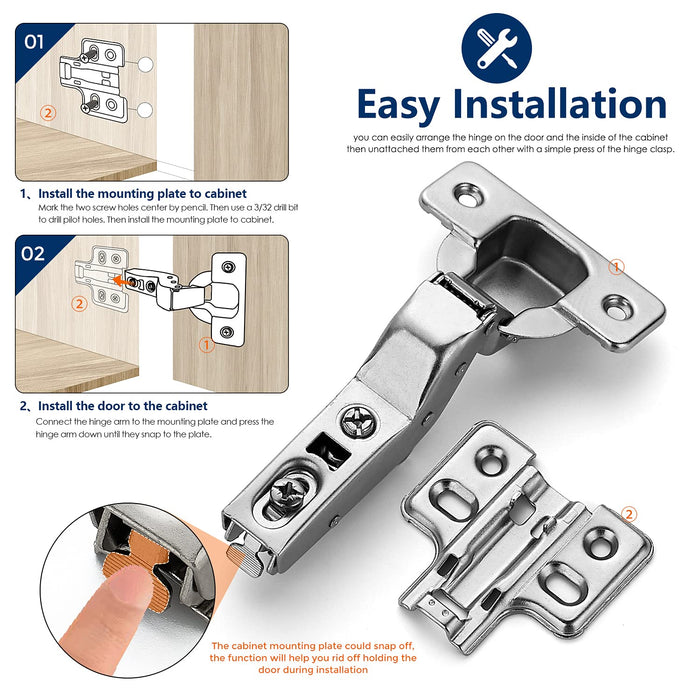 01

②

1、Install the mounting plate to cabinet
Mark the two screw holes center by pencil. Then use a 3/32 drill bit to drill pilot holes. Then install the mounting plate to cabinet.

02

②

①

2、Install the door to the cabinet
Connect the hinge arm to the mounting plate and press the hinge arm down until they snap to the plate.

Easy Installation
you can easily arrange the hinge on the door and the inside of the cabinet then unattached them from each other with a simple press of the hinge clasp.

①

②

The cabinet mounting plate could snap off, the function will help you rid off holding the door during installation