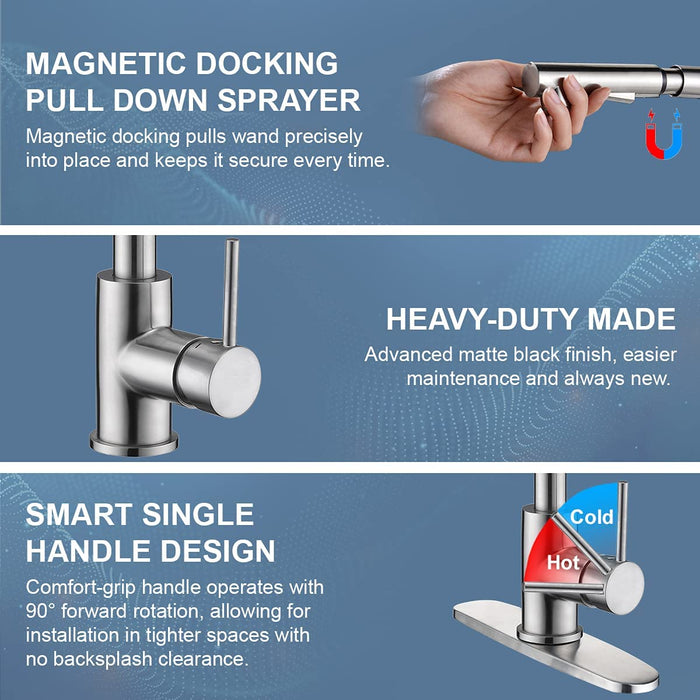 MAGNETIC DOCKING PULL DOWN SPRAYER

Magnetic docking pulls wand precisely into place and keeps it secure every time.

HEAVY-DUTY MADE

Advanced matte black finish, easier maintenance and always new.

SMART SINGLE HANDLE DESIGN

Comfort-grip handle operates with 90° forward rotation, allowing for installation in tighter spaces with no backsplash clearance.

Cold

Hot