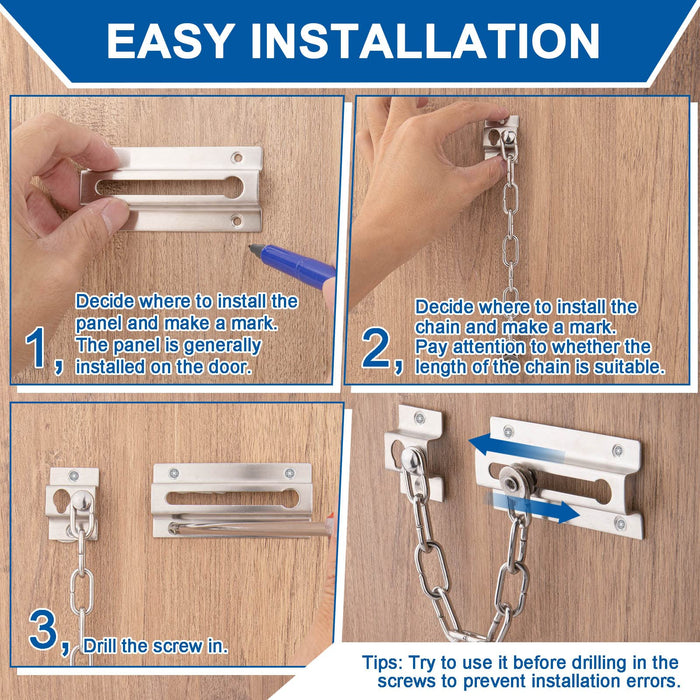 EASY INSTALLATION

1, Decide where to install the panel and make a mark. The panel is generally installed on the door.

2, Decide where to install the chain and make a mark. Pay attention to whether the length of the chain is suitable.

3, Drill the screw in.

Tips: Try to use it before drilling in the screws to prevent installation errors.