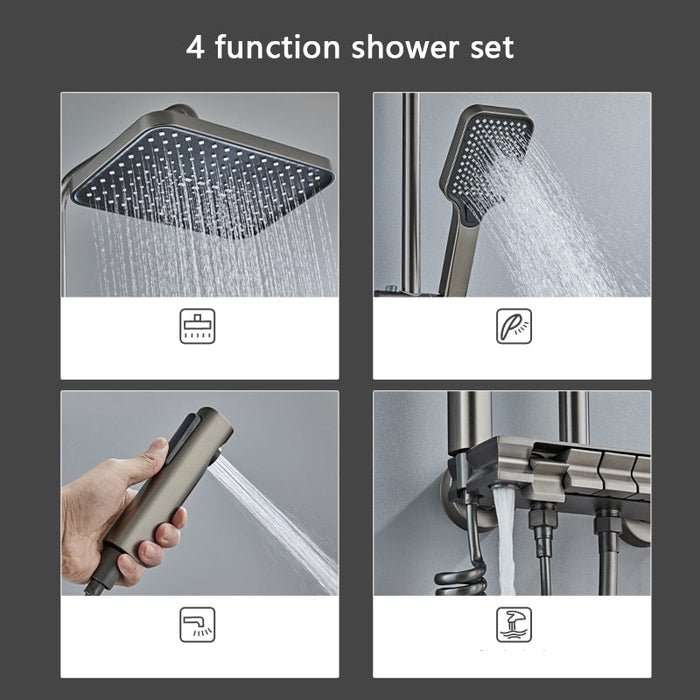 4 function shower set