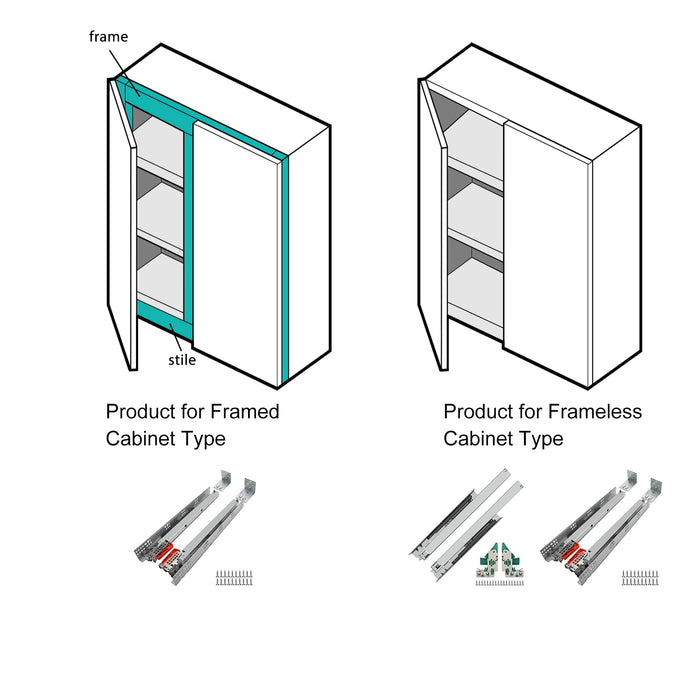 frame

stile

Product for Framed Cabinet Type

Product for Frameless Cabinet Type