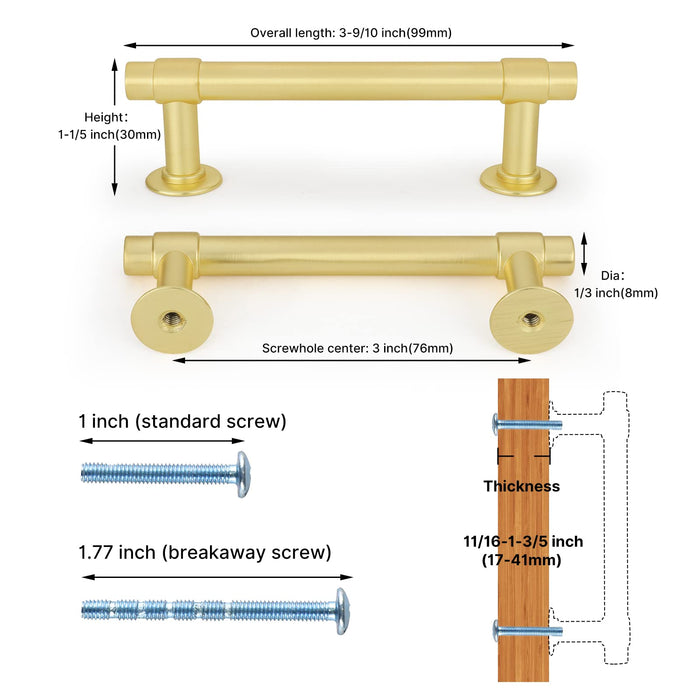 Overall length: 3-9/10 inch(99mm)

Height:
1-1/5 inch(30mm)

Dia:
1/3 inch(8mm)

Screwhole center: 3 inch(76mm)

1 inch (standard screw)

1.77 inch (breakaway screw)

Thickness

11/16-1-3/5 inch
(17-41mm)