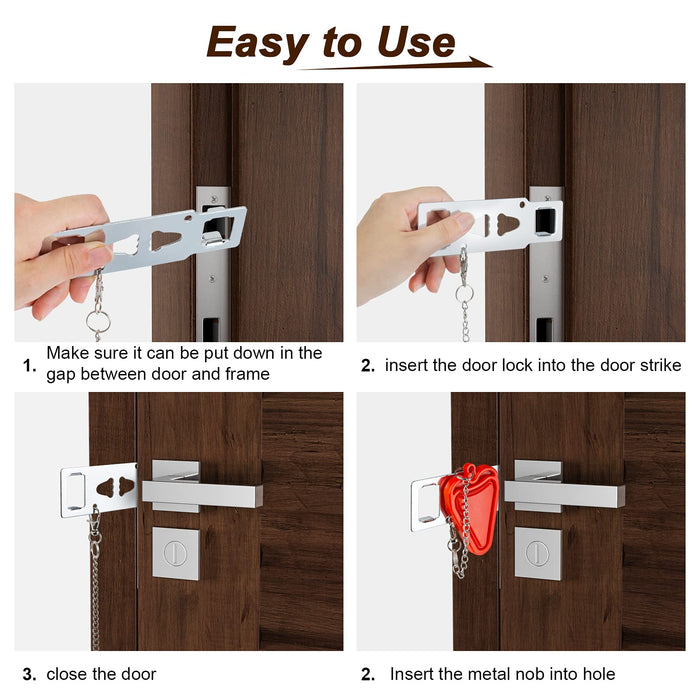 Easy to Use

1. Make sure it can be put down in the gap between door and frame

2. insert the door lock into the door strike

3. close the door

2. Insert the metal nob into hole